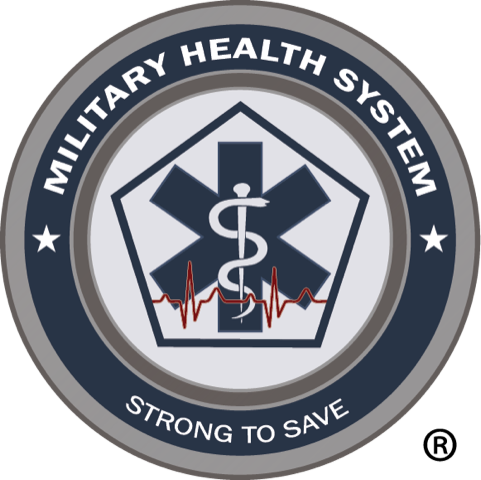 MILITARY HEALTH SYSTEM

STRONG TO SAVE

®